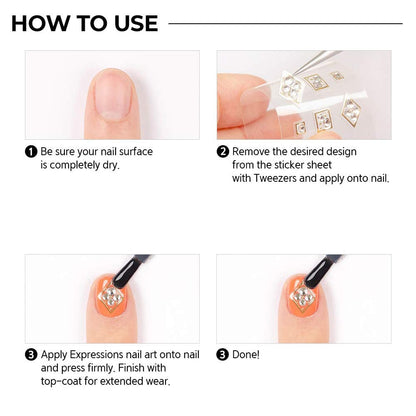 HOW TO USE

❶ Be sure your nail surface is completely dry.

❷ Remove the desired design from the sticker sheet with Tweezers and apply onto nail.

❸ Apply Expressions nail art onto nail and press firmly. Finish with top-coat for extended wear.

❸ Done!