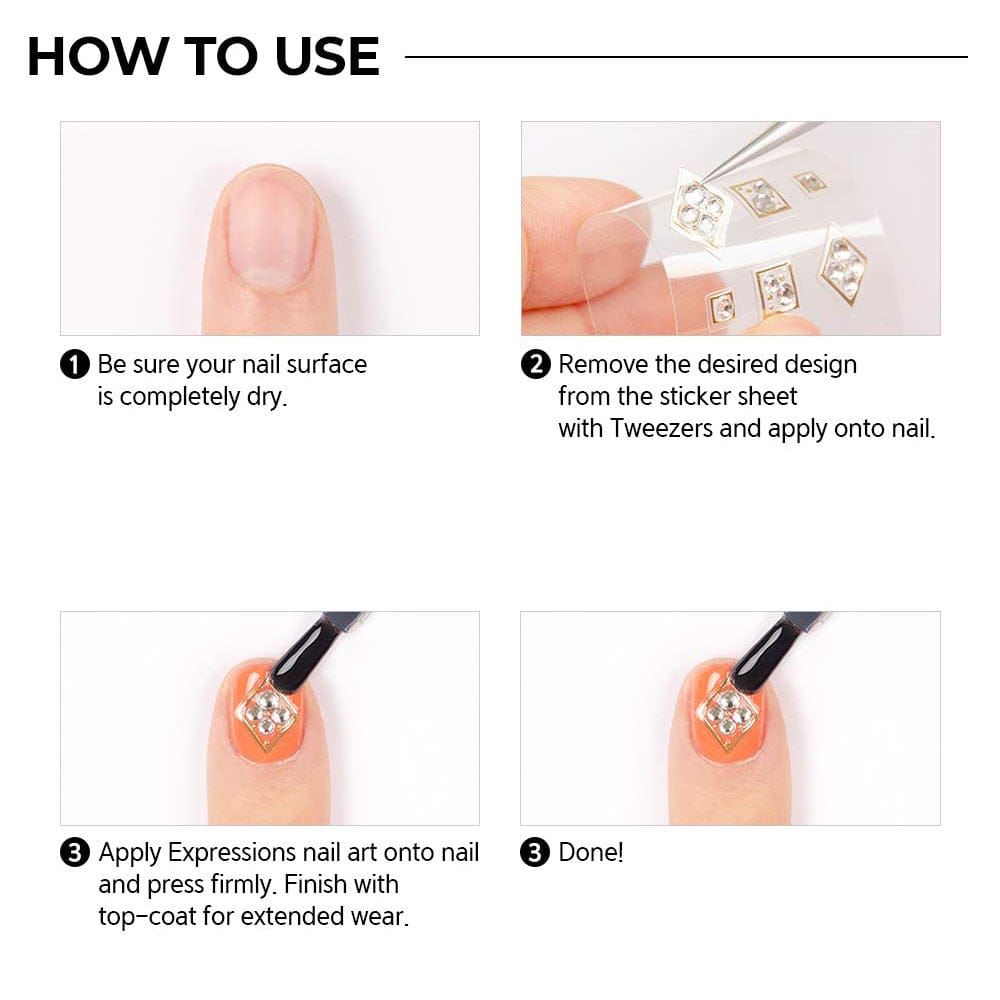 HOW TO USE

❶ Be sure your nail surface is completely dry.

❷ Remove the desired design from the sticker sheet with Tweezers and apply onto nail.

❸ Apply Expressions nail art onto nail and press firmly. Finish with top-coat for extended wear.

❸ Done!