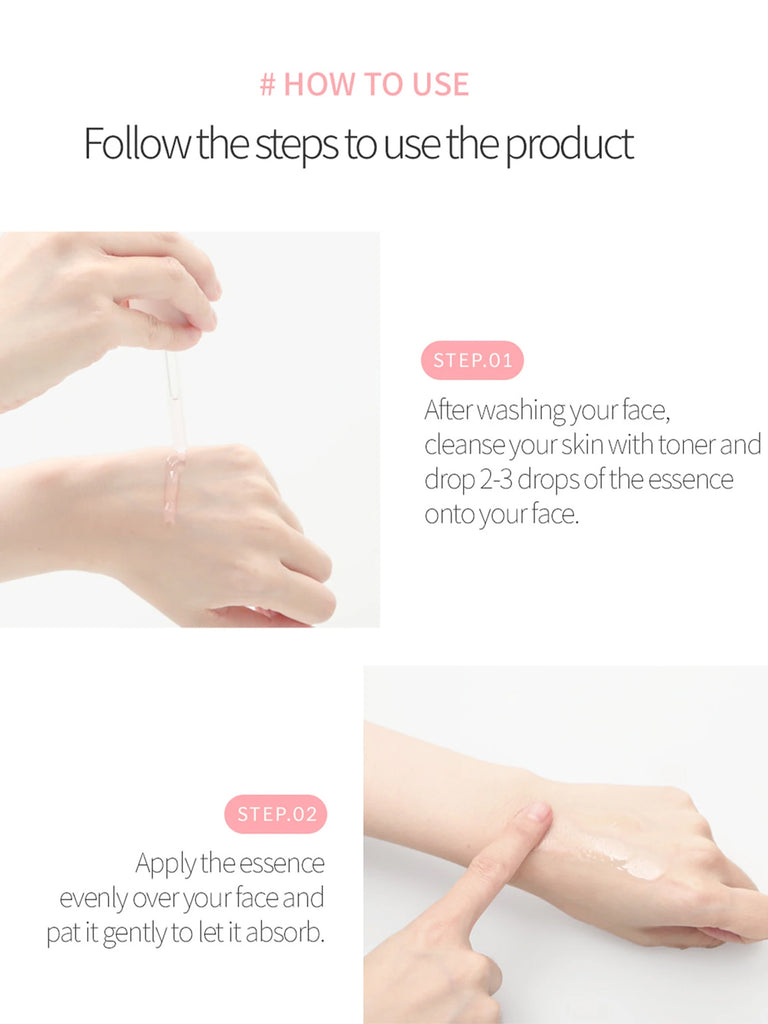 # HOW TO USE

Follow the steps to use the product

STEP.01

After washing your face, cleanse your skin with toner and drop 2-3 drops of the essence onto your face.

STEP.02

Apply the essence evenly over your face and pat it gently to let it absorb.