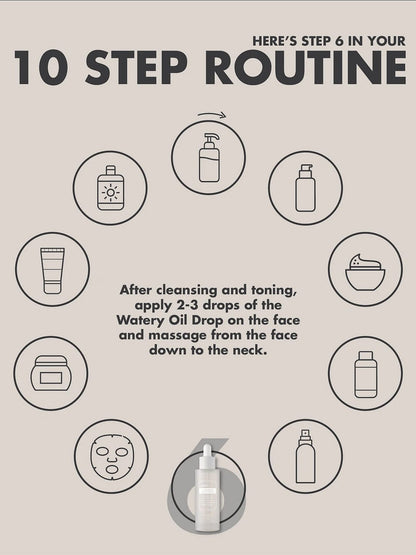 HERE'S STEP 6 IN YOUR
10 STEP ROUTINE

After cleansing and toning, apply 2-3 drops of the Watery Oil Drop on the face and massage from the face down to the neck.

6