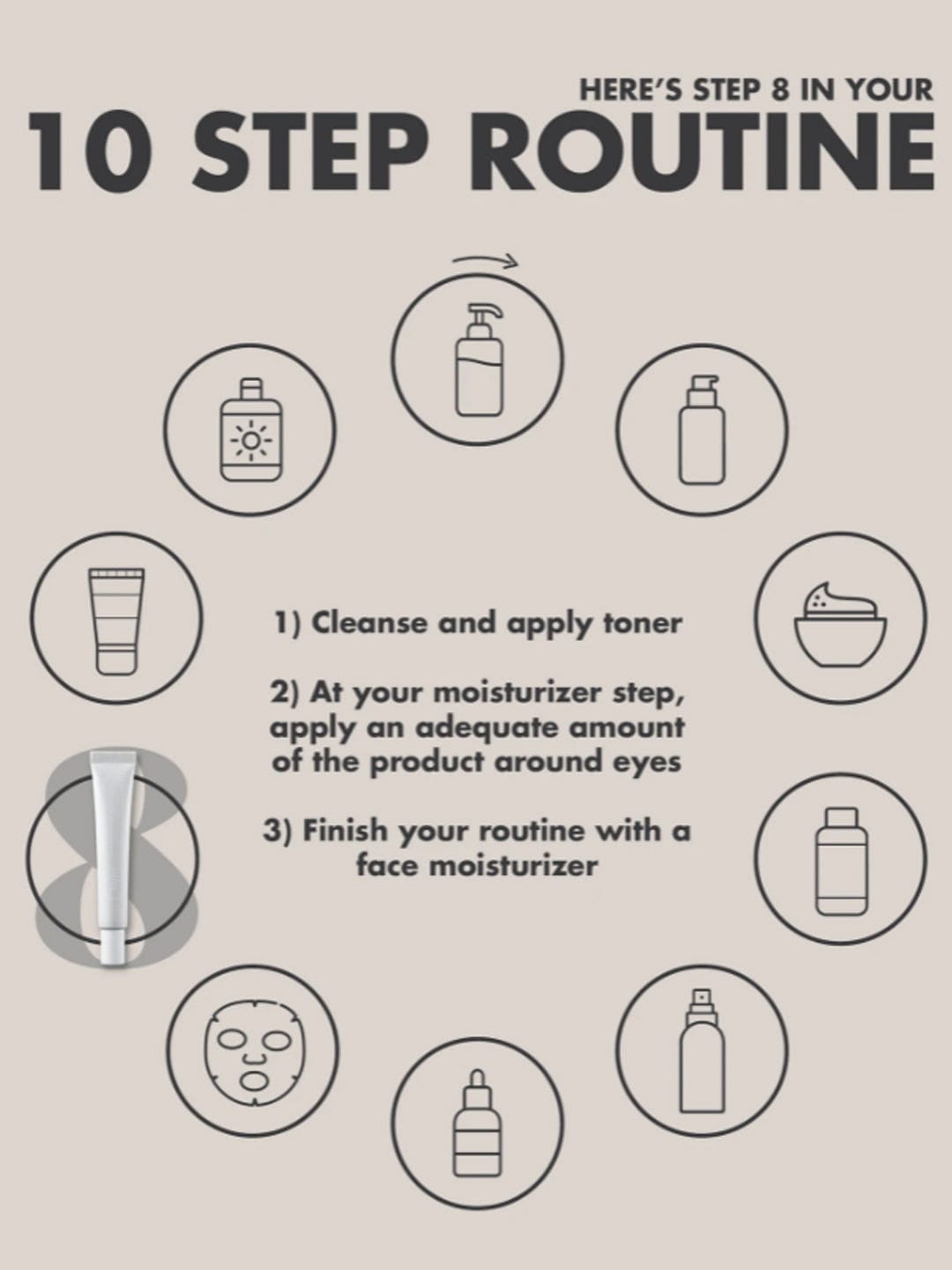 HERE'S STEP 8 IN YOUR
10 STEP ROUTINE

1) Cleanse and apply toner

2) At your moisturizer step, apply an adequate amount of the product around eyes

3) Finish your routine with a face moisturizer

8