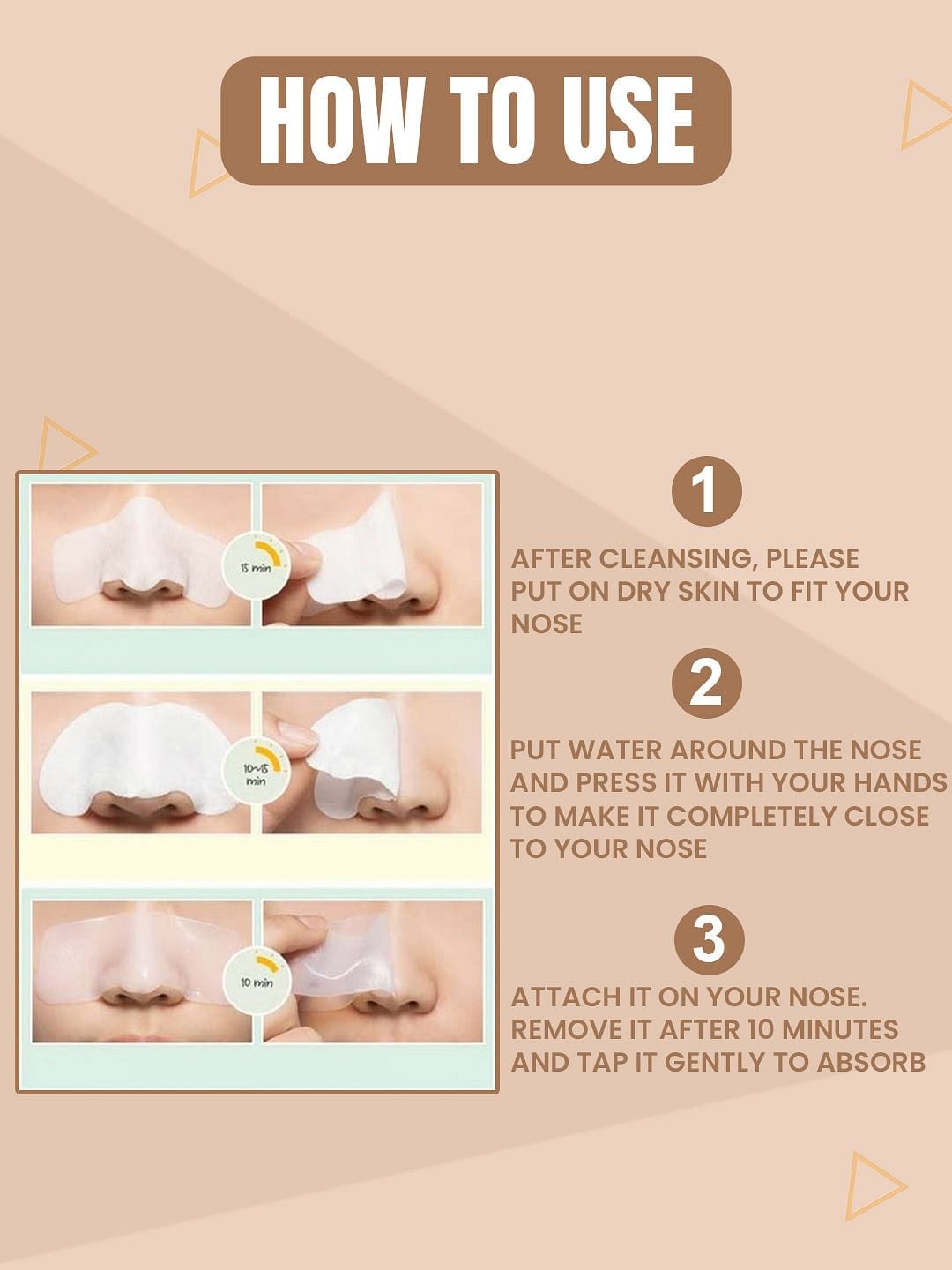 HOW TO USE

15 min

10~15 min

10 min

1

AFTER CLEANSING, PLEASE PUT ON DRY SKIN TO FIT YOUR NOSE

2

PUT WATER AROUND THE NOSE AND PRESS IT WITH YOUR HANDS TO MAKE IT COMPLETELY CLOSE TO YOUR NOSE

3

ATTACH IT ON YOUR NOSE. REMOVE IT AFTER 10 MINUTES AND TAP IT GENTLY TO ABSORB