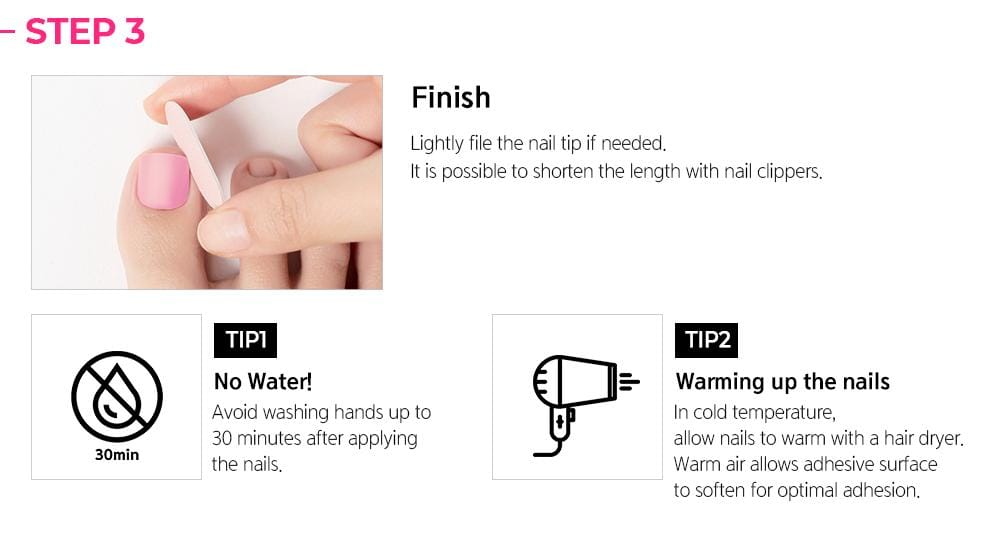 – STEP 3

Finish

Lightly file the nail tip if needed.
It is possible to shorten the length with nail clippers.

30min

TIP1

No Water!

Avoid washing hands up to 30 minutes after applying the nails.

TIP2

Warming up the nails

In cold temperature,
allow nails to warm with a hair dryer.
Warm air allows adhesive surface
to soften for optimal adhesion.