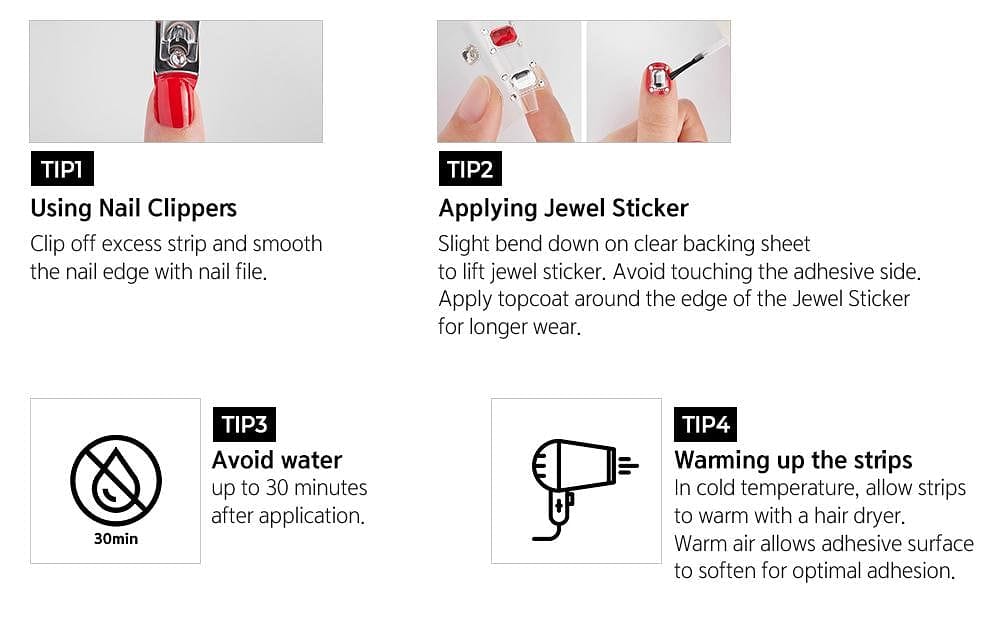 TIP1
Using Nail Clippers
Clip off excess strip and smooth the nail edge with nail file.

TIP2
Applying Jewel Sticker
Slight bend down on clear backing sheet to lift jewel sticker. Avoid touching the adhesive side. Apply topcoat around the edge of the Jewel Sticker for longer wear.

30min

TIP3
Avoid water
up to 30 minutes after application.

TIP4
Warming up the strips
In cold temperature, allow strips to warm with a hair dryer. Warm air allows adhesive surface to soften for optimal adhesion.