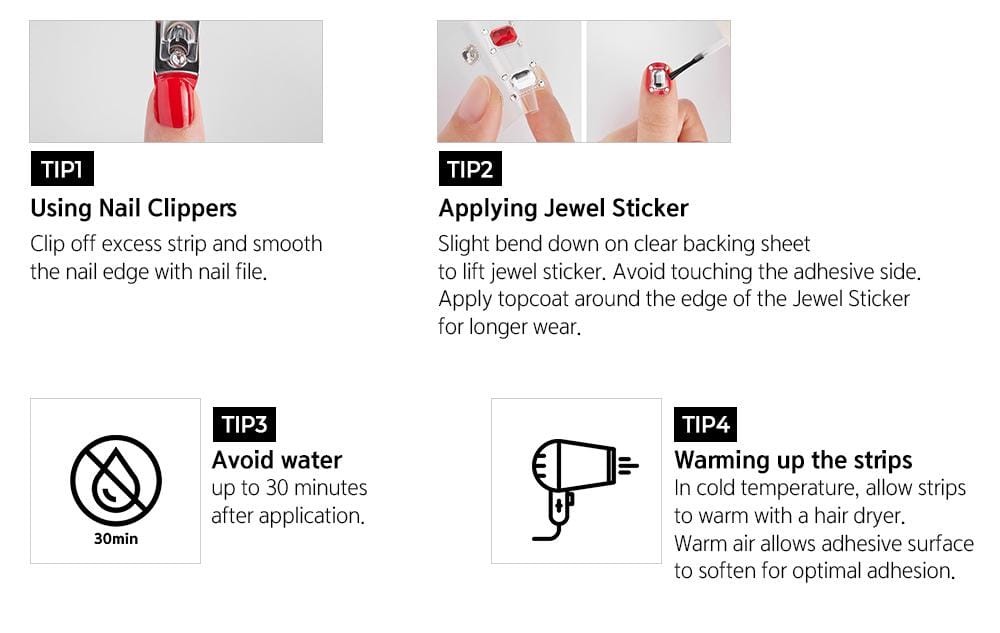 TIP1
Using Nail Clippers
Clip off excess strip and smooth the nail edge with nail file.

TIP2
Applying Jewel Sticker
Slight bend down on clear backing sheet to lift jewel sticker. Avoid touching the adhesive side. Apply topcoat around the edge of the Jewel Sticker for longer wear.

30min

TIP3
Avoid water
up to 30 minutes after application.

TIP4
Warming up the strips
In cold temperature, allow strips to warm with a hair dryer. Warm air allows adhesive surface to soften for optimal adhesion.