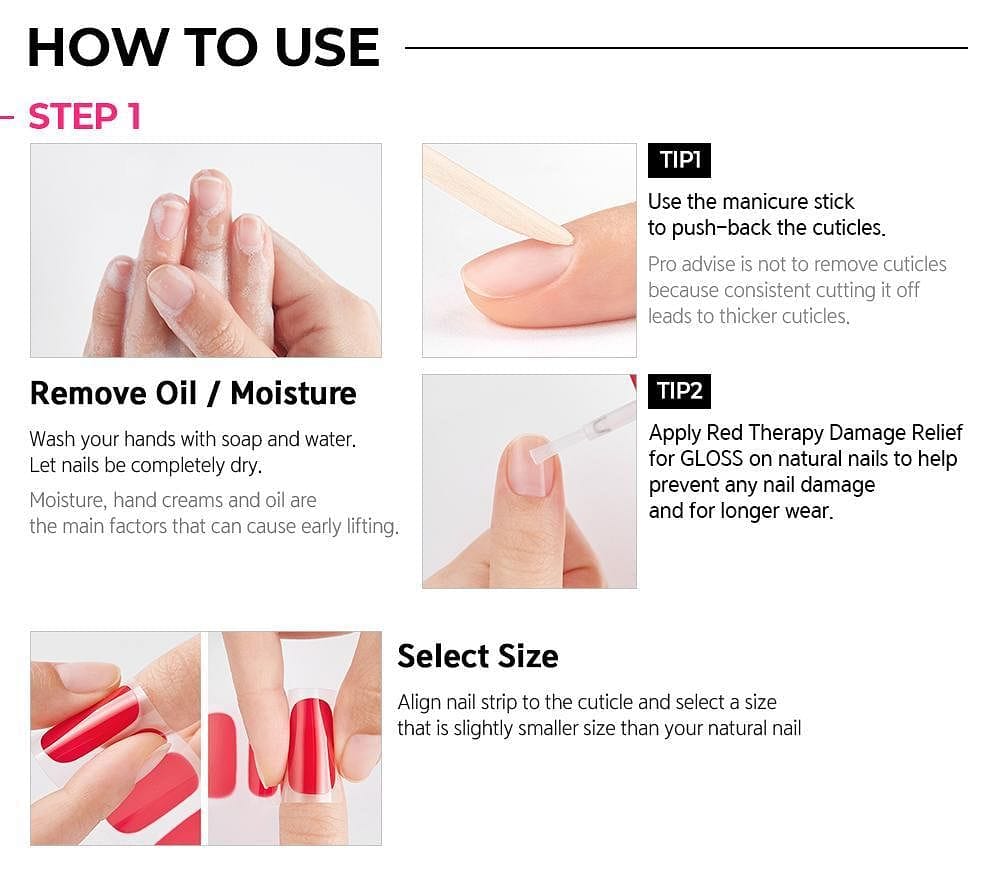 HOW TO USE

STEP 1

Remove Oil / Moisture

Wash your hands with soap and water. Let nails be completely dry.

Moisture, hand creams and oil are the main factors that can cause early lifting.

TIP1

Use the manicure stick to push-back the cuticles.

Pro advise is not to remove cuticles because consistent cutting it off leads to thicker cuticles.

TIP2

Apply Red Therapy Damage Relief for GLOSS on natural nails to help prevent any nail damage and for longer wear.

Select Size

Align nail strip to the cuticle and select a size that is slightly smaller size than your natural nail