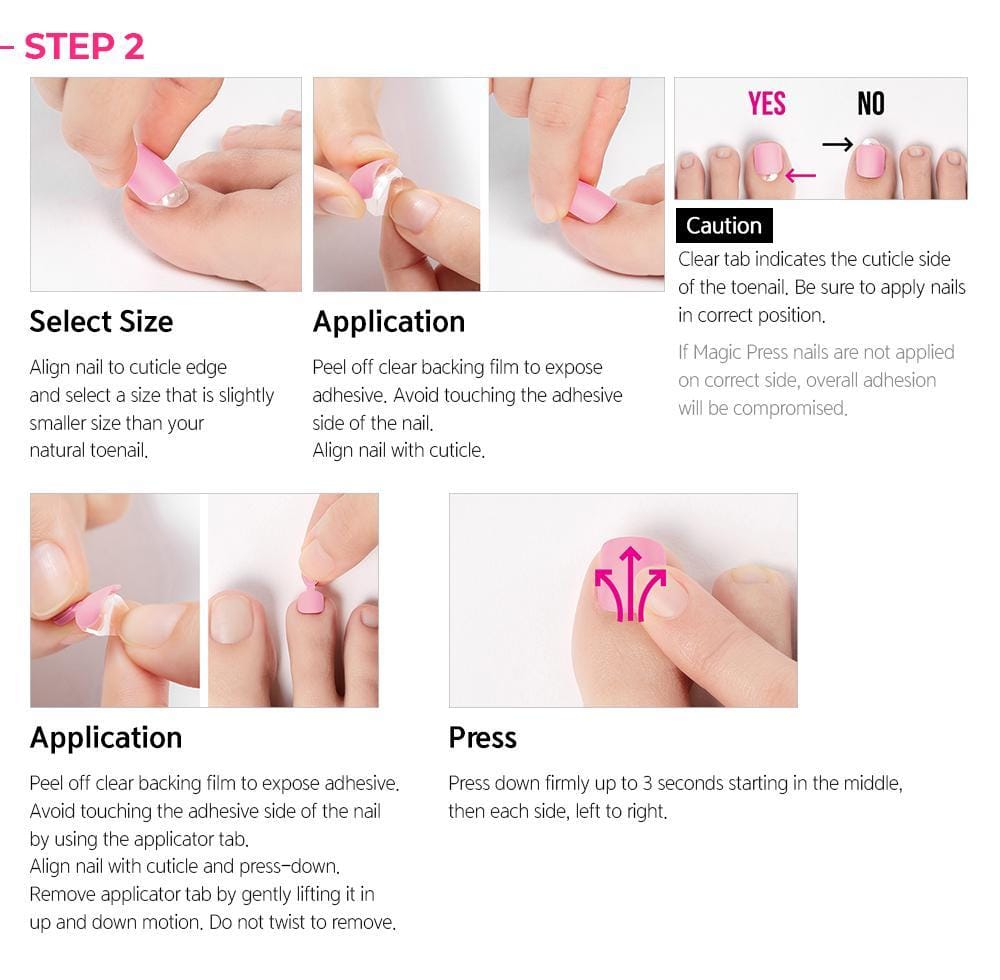 – STEP 2

Select Size
Align nail to cuticle edge and select a size that is slightly smaller size than your natural toenail.

Application
Peel off clear backing film to expose adhesive. Avoid touching the adhesive side of the nail.
Align nail with cuticle.

YES NO

Caution
Clear tab indicates the cuticle side of the toenail. Be sure to apply nails in correct position.

If Magic Press nails are not applied on correct side, overall adhesion will be compromised.

Application
Peel off clear backing film to expose adhesive. Avoid touching the adhesive side of the nail by using the applicator tab.
Align nail with cuticle and press-down.
Remove applicator tab by gently lifting it in up and down motion. Do not twist to remove.

Press
Press down firmly up to 3 seconds starting in the middle, then each side, left to right.