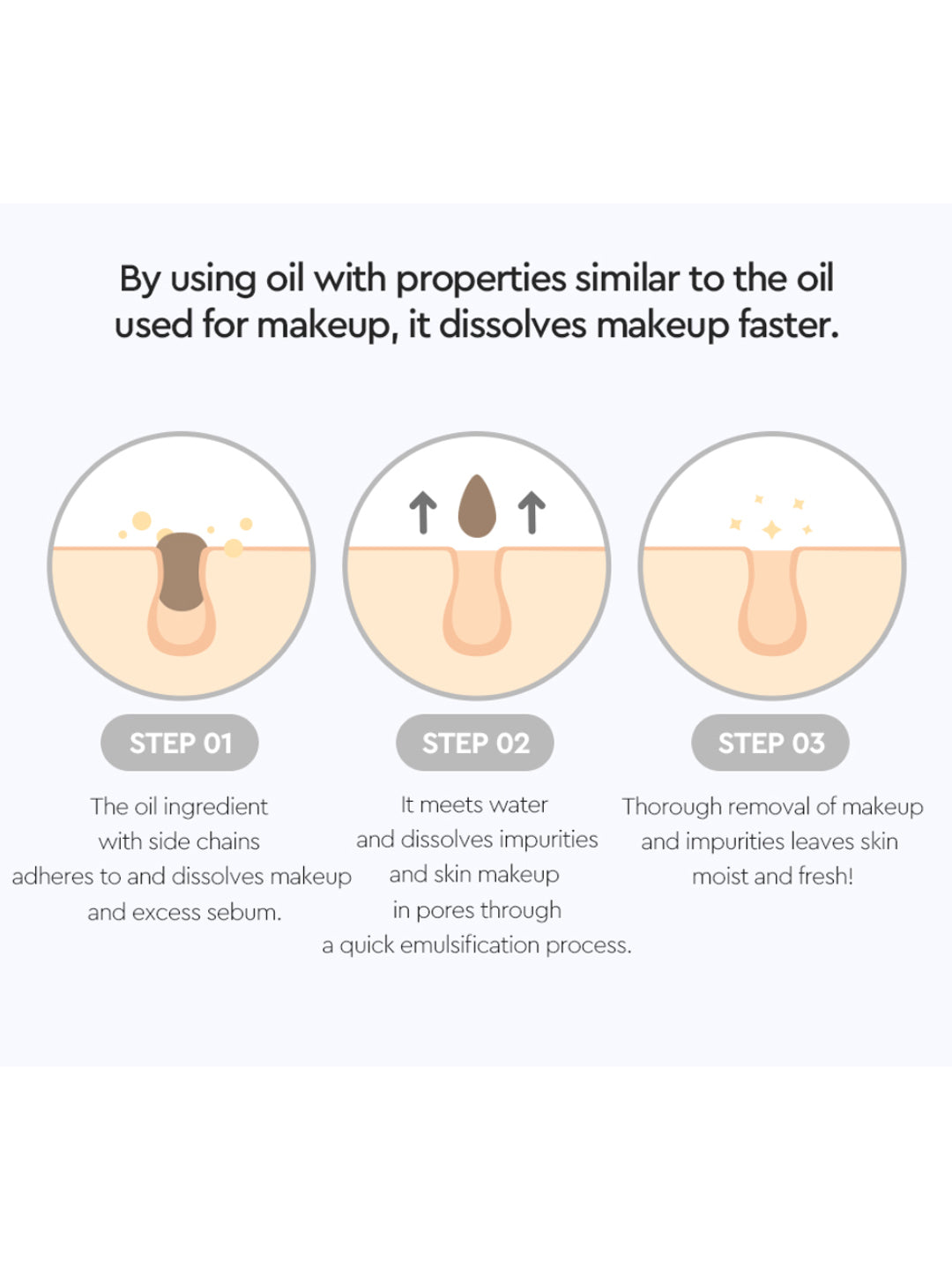 By using oil with properties similar to the oil used for makeup, it dissolves makeup faster.

STEP 01

The oil ingredient with side chains adheres to and dissolves makeup and excess sebum.

STEP 02

It meets water and dissolves impurities and skin makeup in pores through a quick emulsification process.

STEP 03

Thorough removal of makeup and impurities leaves skin moist and fresh!