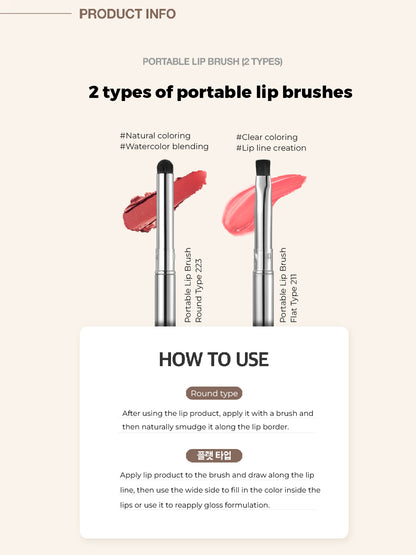 PRODUCT INFO

PORTABLE LIP BRUSH (2 TYPES)

2 types of portable lip brushes

#Natural coloring
#Watercolor blending

#Clear coloring
#Lip line creation

Portable Lip Brush
Round Type 223

Portable Lip Brush
Flat Type 211

HOW TO USE

Round type

After using the lip product, apply it with a brush and then naturally smudge it along the lip border.

플랫 타입

Apply lip product to the brush and draw along the lip line, then use the wide side to fill in the color inside the lips or use it to reapply gloss formulation.