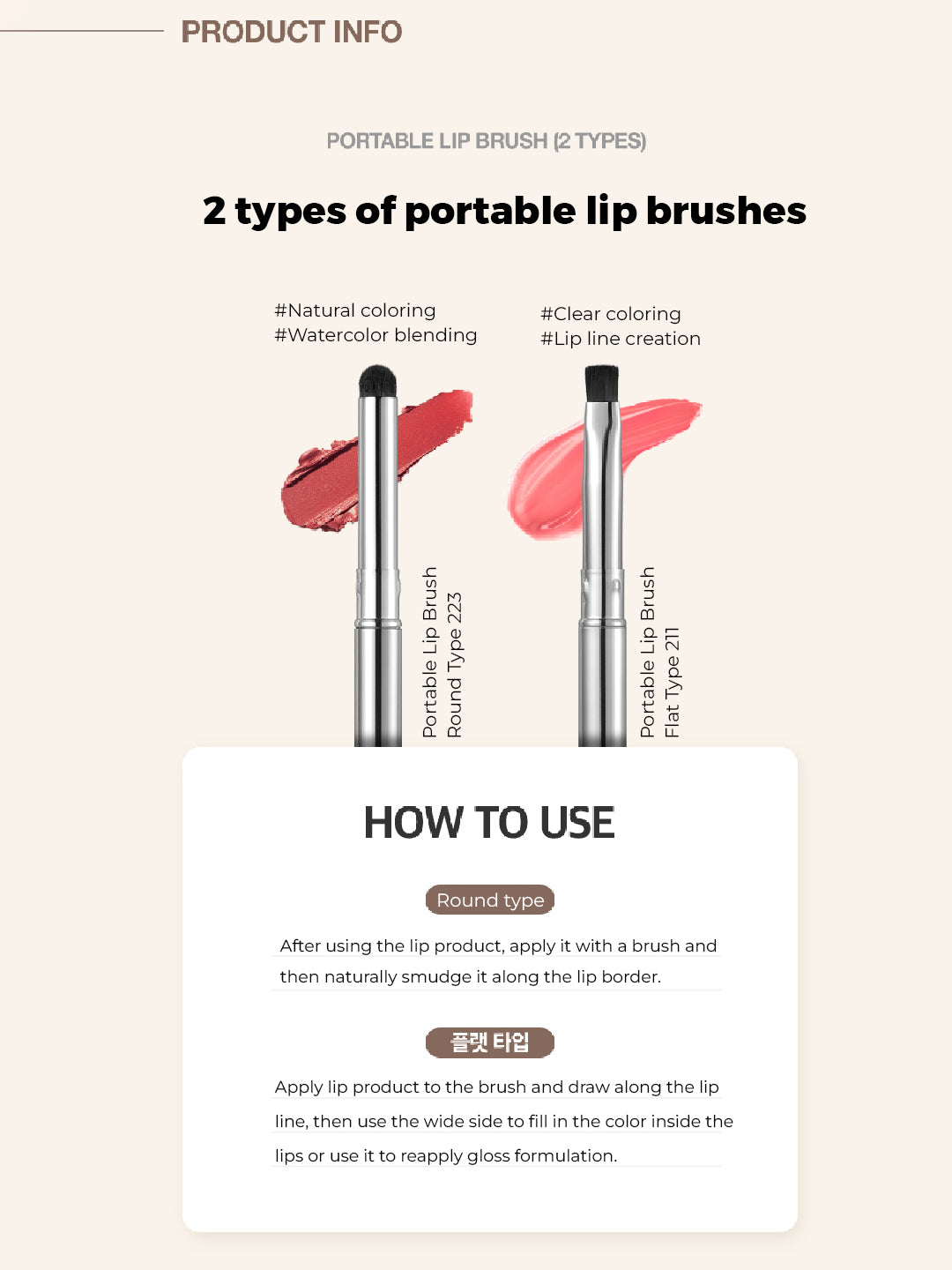 PRODUCT INFO

PORTABLE LIP BRUSH (2 TYPES)

2 types of portable lip brushes

#Natural coloring
#Watercolor blending

#Clear coloring
#Lip line creation

Portable Lip Brush
Round Type 223

Portable Lip Brush
Flat Type 211

HOW TO USE

Round type

After using the lip product, apply it with a brush and then naturally smudge it along the lip border.

플랫 타입

Apply lip product to the brush and draw along the lip line, then use the wide side to fill in the color inside the lips or use it to reapply gloss formulation.