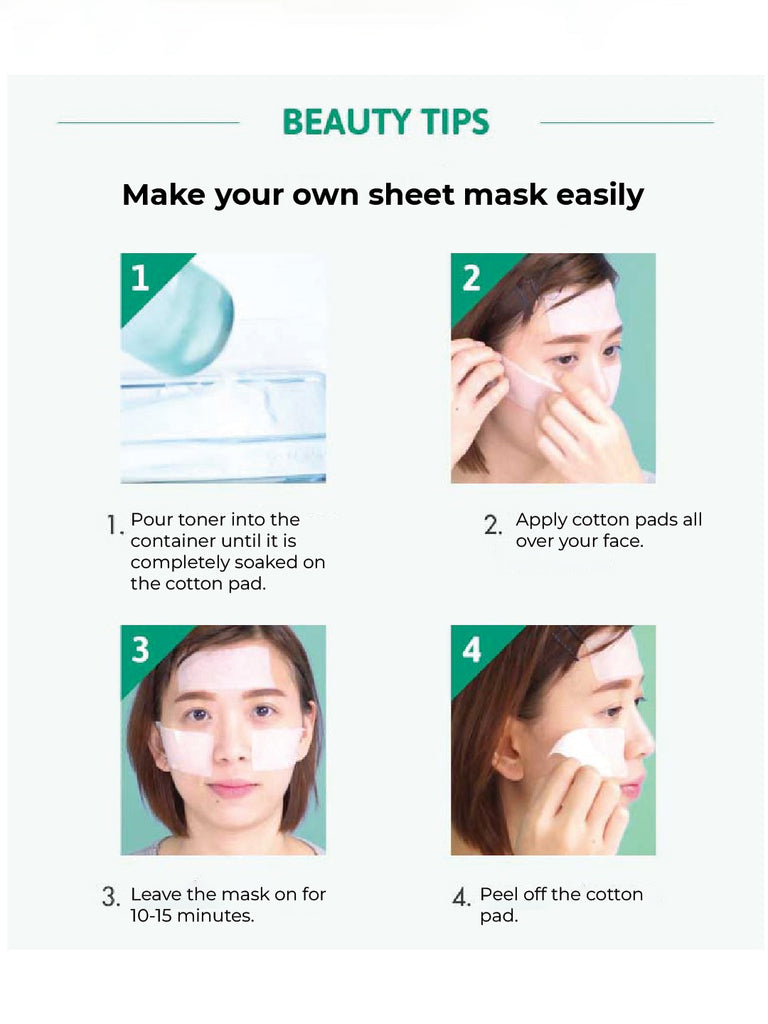 BEAUTY TIPS

Make your own sheet mask easily

1

2

1. Pour toner into the container until it is completely soaked on the cotton pad.

2. Apply cotton pads all over your face.

3

4

3. Leave the mask on for 10-15 minutes.

4. Peel off the cotton pad.