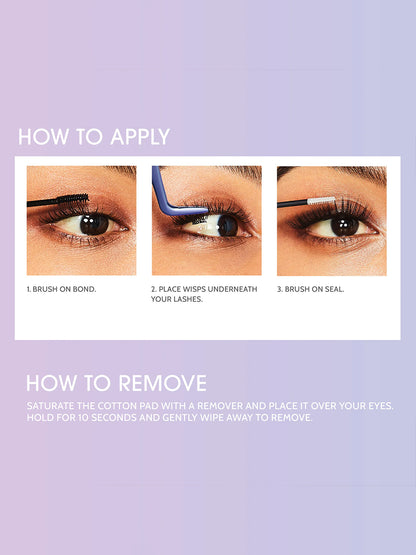 HOW TO APPLY

1. BRUSH ON BOND.

2. PLACE WISPS UNDERNEATH YOUR LASHES.

3. BRUSH ON SEAL.

HOW TO REMOVE

SATURATE THE COTTON PAD WITH A REMOVER AND PLACE IT OVER YOUR EYES. HOLD FOR 10 SECONDS AND GENTLY WIPE AWAY TO REMOVE.