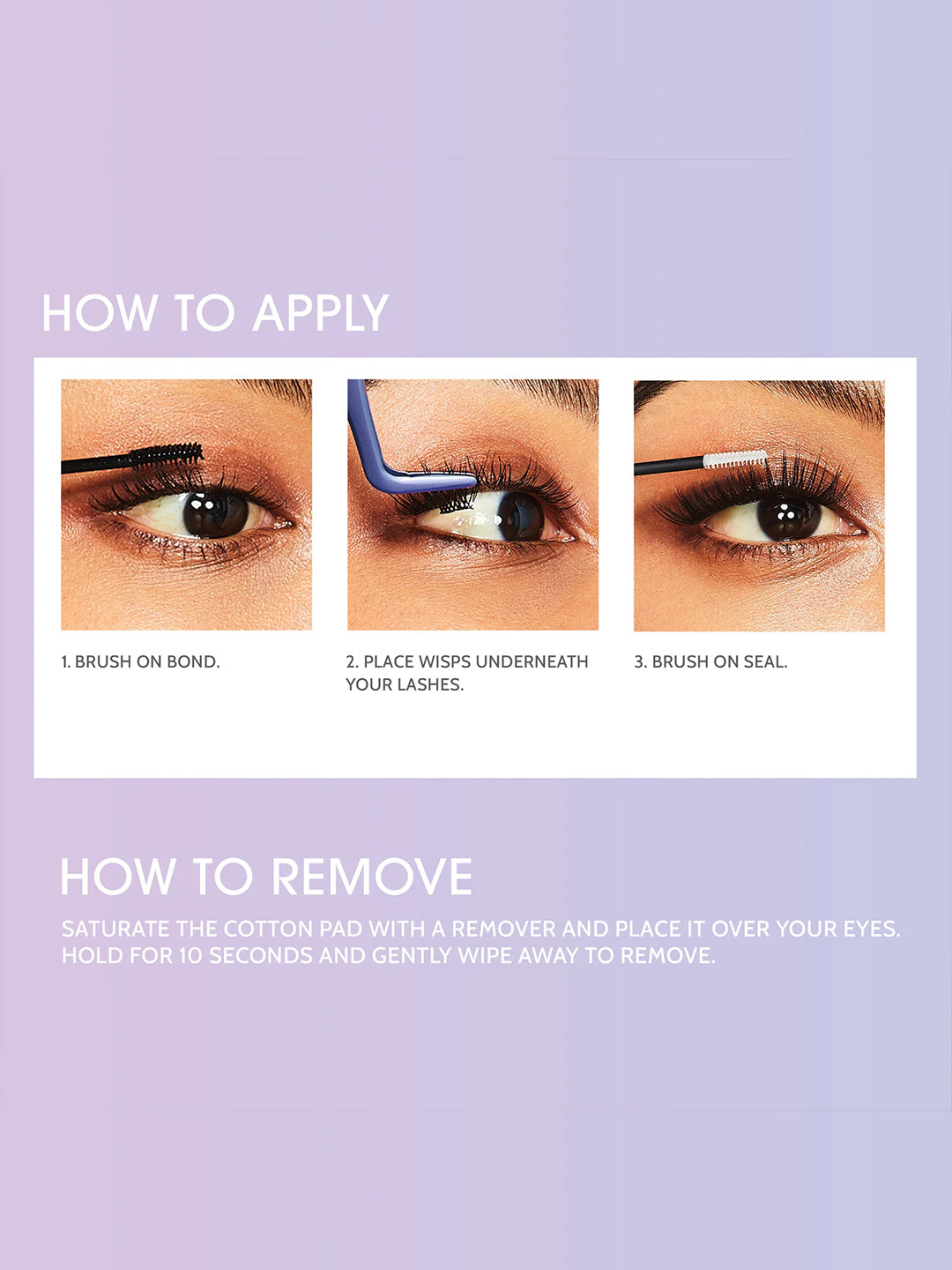 HOW TO APPLY

1. BRUSH ON BOND.

2. PLACE WISPS UNDERNEATH YOUR LASHES.

3. BRUSH ON SEAL.

HOW TO REMOVE

SATURATE THE COTTON PAD WITH A REMOVER AND PLACE IT OVER YOUR EYES. HOLD FOR 10 SECONDS AND GENTLY WIPE AWAY TO REMOVE.