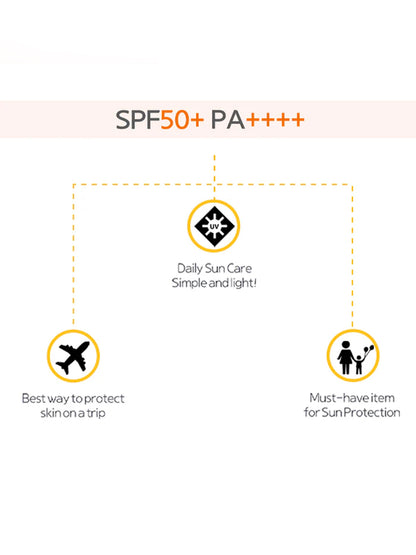 SPF50+ PA++++

UV

Daily Sun Care
Simple and light!

Best way to protect
skin on a trip

Must-have item
for Sun Protection