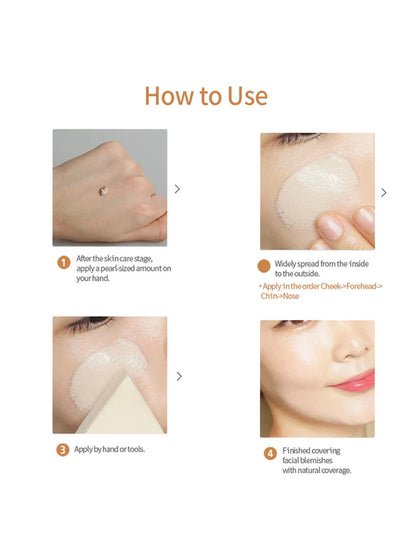 How to Use

1 After the skin care stage, apply a pearl-sized amount on your hand.

Widely spread from the inside to the outside.
• Apply in the order Cheek->Forehead->Chin->Nose

3 Apply by hand or tools.

4 Finished covering facial blemishes with natural coverage.