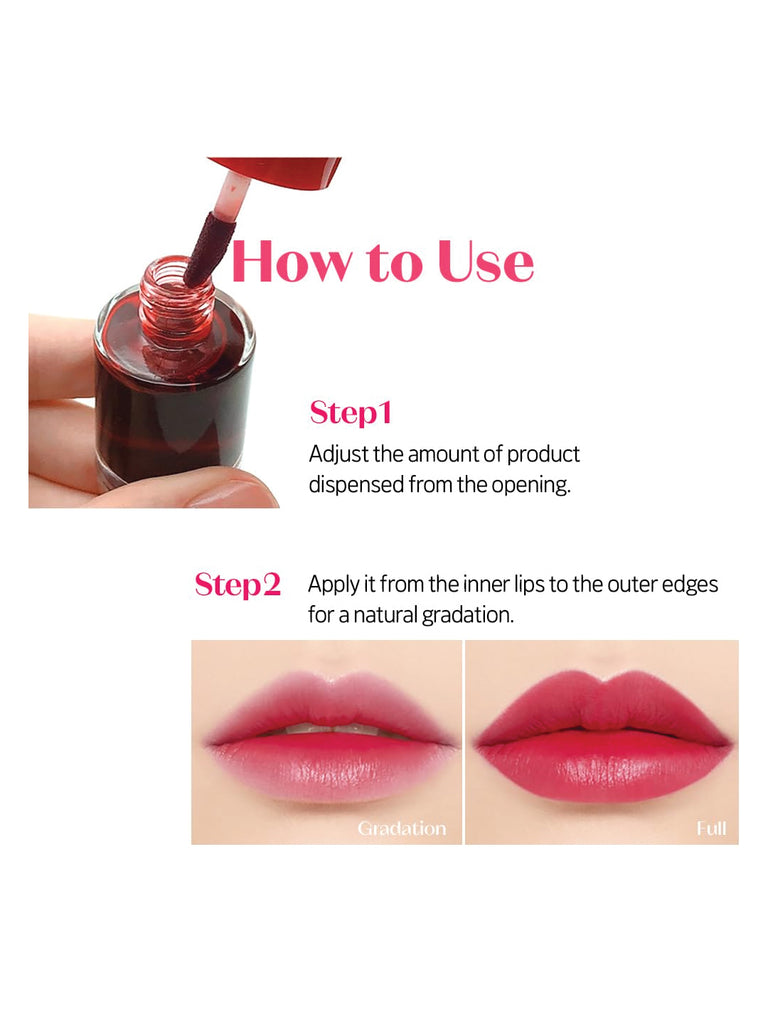 How to Use

Step1
Adjust the amount of product dispensed from the opening.

Step2
Apply it from the inner lips to the outer edges for a natural gradation.

Gradation

Full