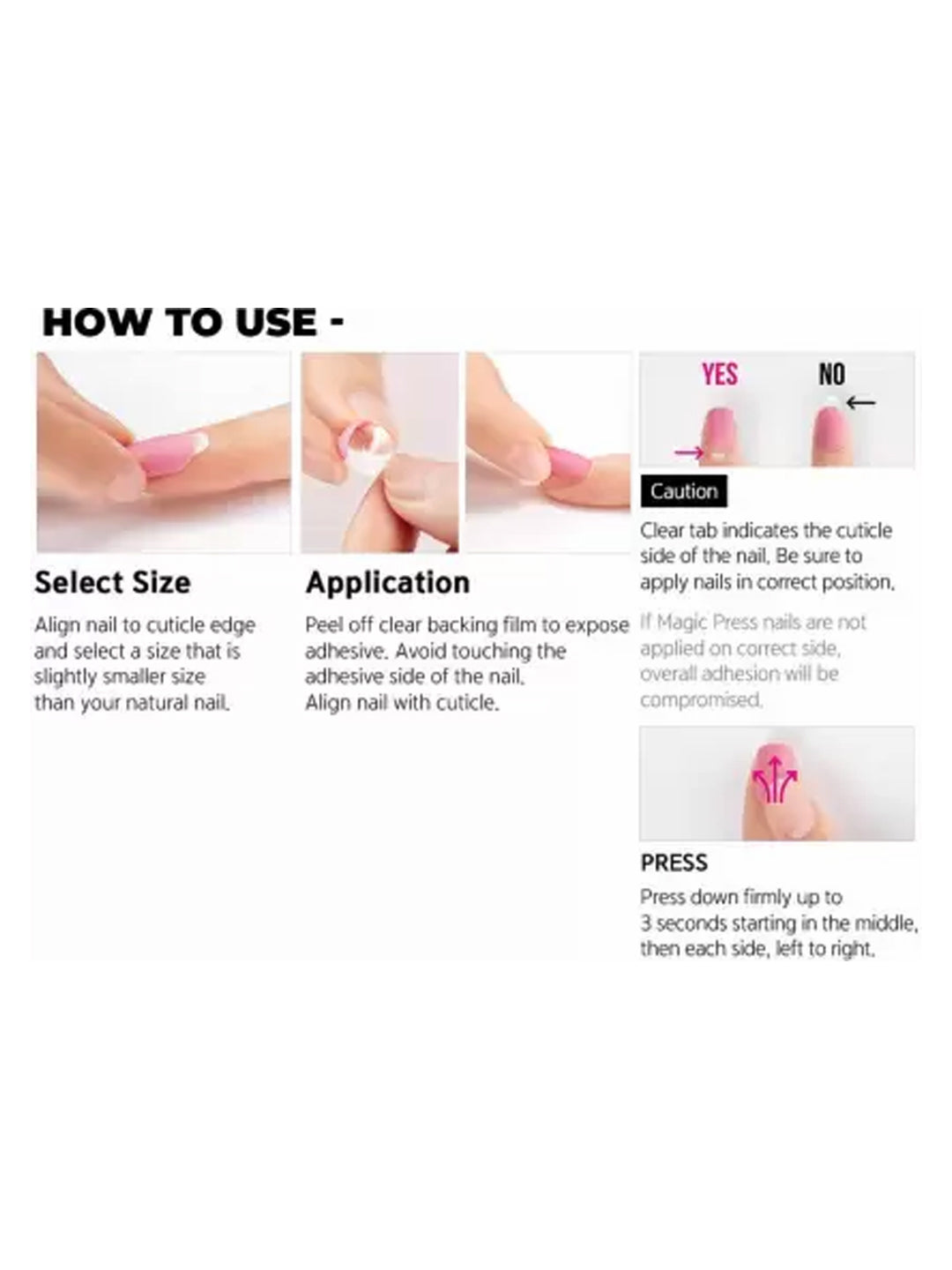 HOW TO USE -

Select Size

Align nail to cuticle edge and select a size that is slightly smaller size than your natural nail.

Application

Peel off clear backing film to expose adhesive. Avoid touching the adhesive side of the nail. Align nail with cuticle.

YES NO

Caution

Clear tab indicates the cuticle side of the nail. Be sure to apply nails in correct position.

If Magic Press nails are not applied on correct side, overall adhesion will be compromised.

PRESS

Press down firmly up to 3 seconds starting in the middle, then each side, left to right.