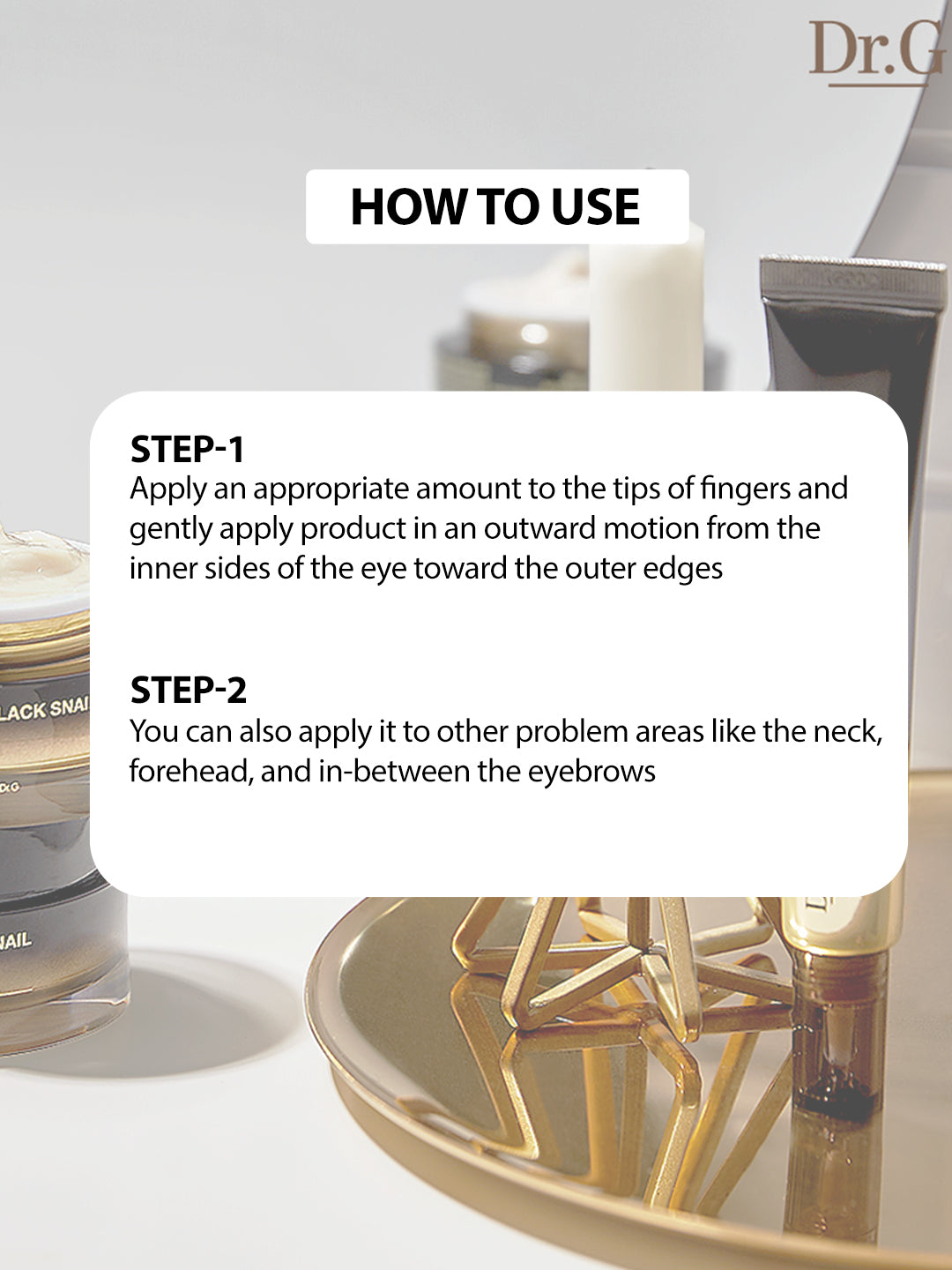 Dr.G

HOW TO USE

STEP-1
Apply an appropriate amount to the tips of fingers and gently apply product in an outward motion from the inner sides of the eye toward the outer edges

STEP-2
You can also apply it to other problem areas like the neck, forehead, and in-between the eyebrows

LACK SNAI

NAIL