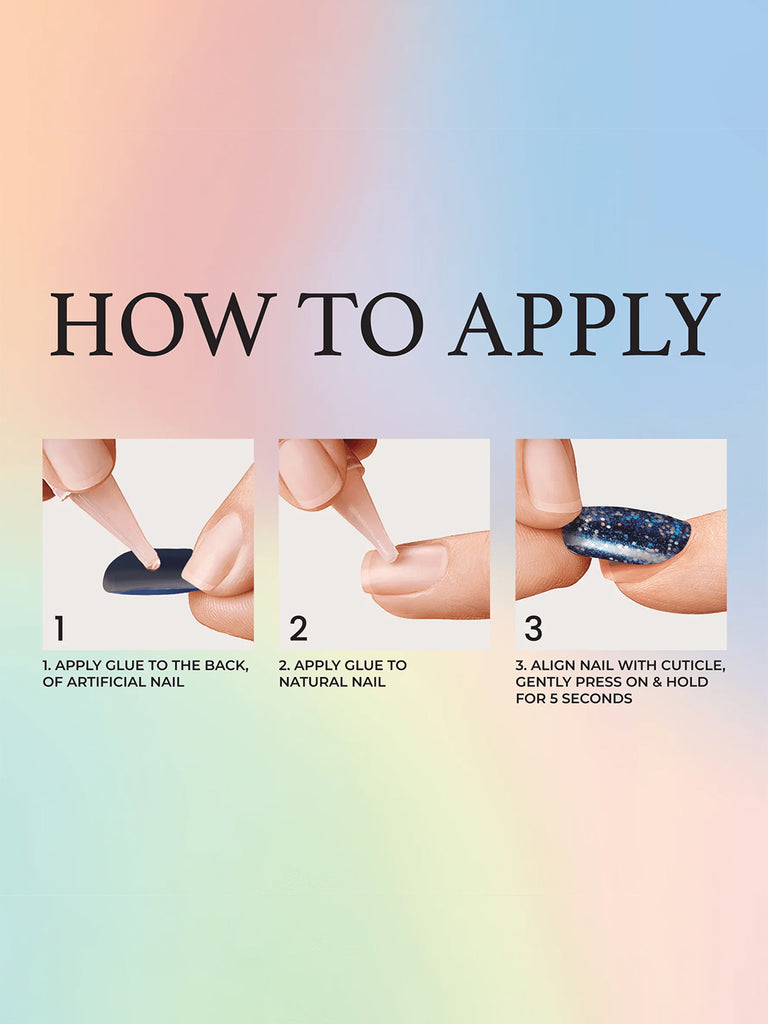 HOW TO APPLY

1

1. APPLY GLUE TO THE BACK, OF ARTIFICIAL NAIL

2

2. APPLY GLUE TO NATURAL NAIL

3

3. ALIGN NAIL WITH CUTICLE, GENTLY PRESS ON & HOLD FOR 5 SECONDS