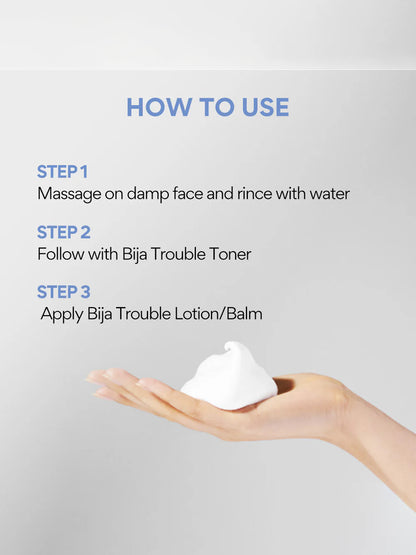 HOW TO USE

STEP 1
Massage on damp face and rince with water

STEP 2
Follow with Bija Trouble Toner

STEP 3
Apply Bija Trouble Lotion/Balm