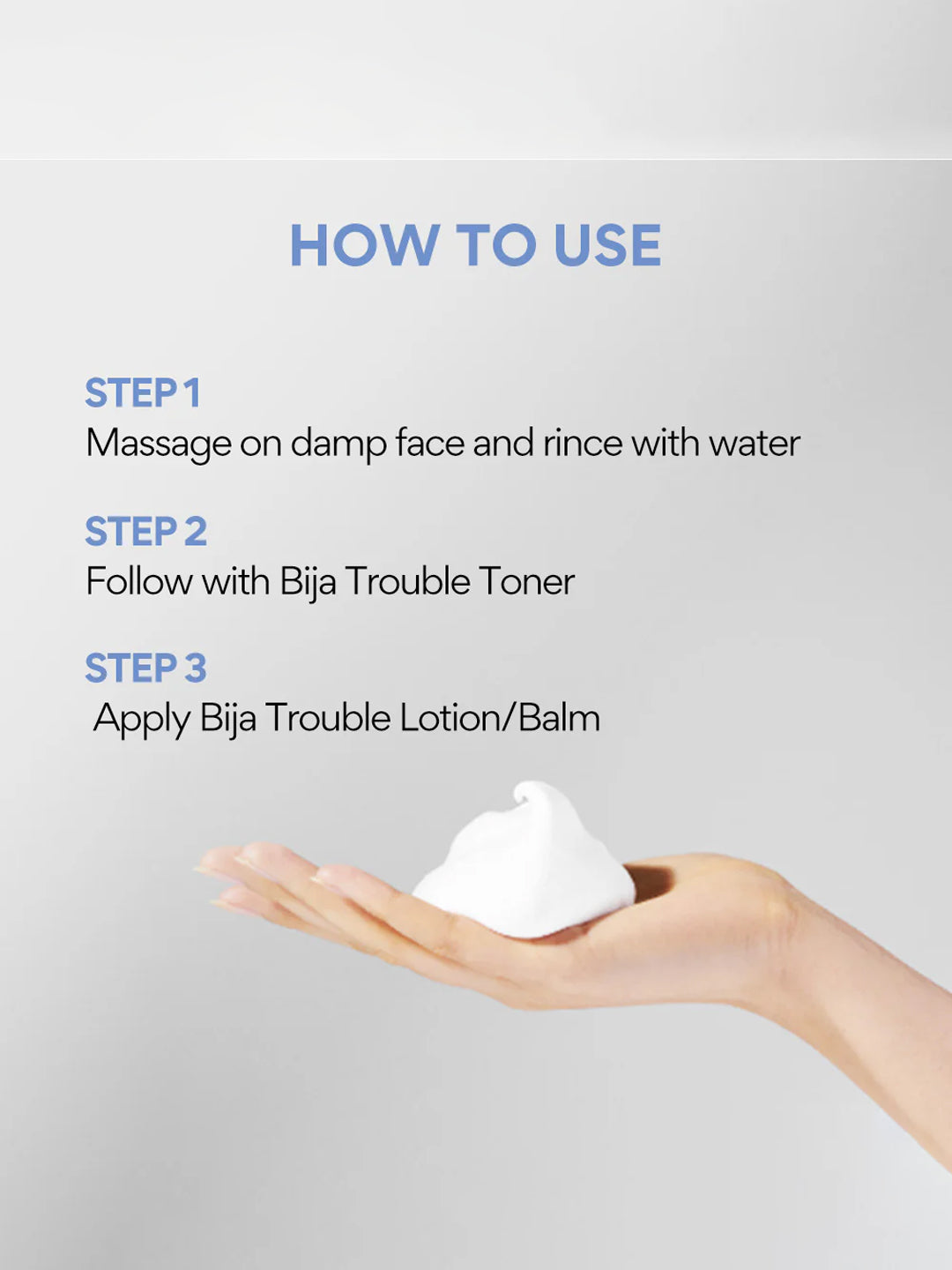 HOW TO USE

STEP 1
Massage on damp face and rince with water

STEP 2
Follow with Bija Trouble Toner

STEP 3
Apply Bija Trouble Lotion/Balm