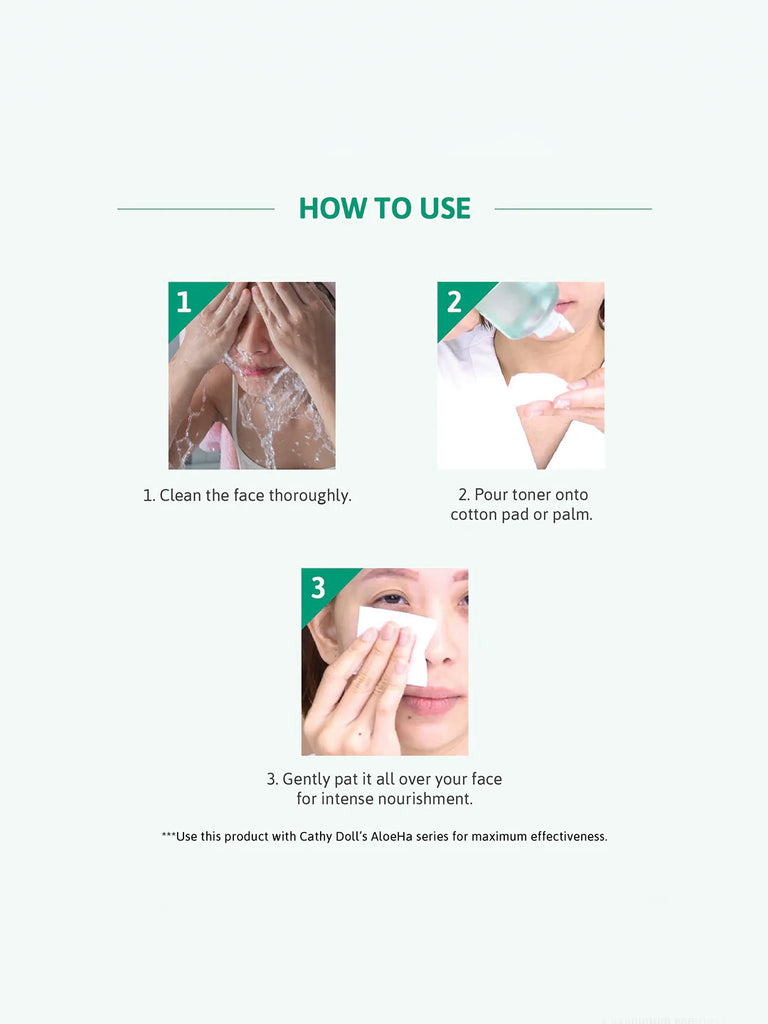 HOW TO USE

1

1. Clean the face thoroughly.

2

2. Pour toner onto cotton pad or palm.

3

3. Gently pat it all over your face for intense nourishment.

***Use this product with Cathy Doll's AloeHa series for maximum effectiveness.