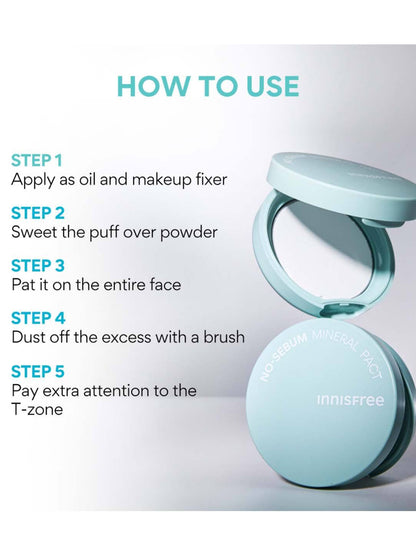 HOW TO USE

STEP 1
Apply as oil and makeup fixer

STEP 2
Sweet the puff over powder

STEP 3
Pat it on the entire face

STEP 4
Dust off the excess with a brush

STEP 5
Pay extra attention to the T-zone

NO-SEBUM MINERAL PACT
innisfree