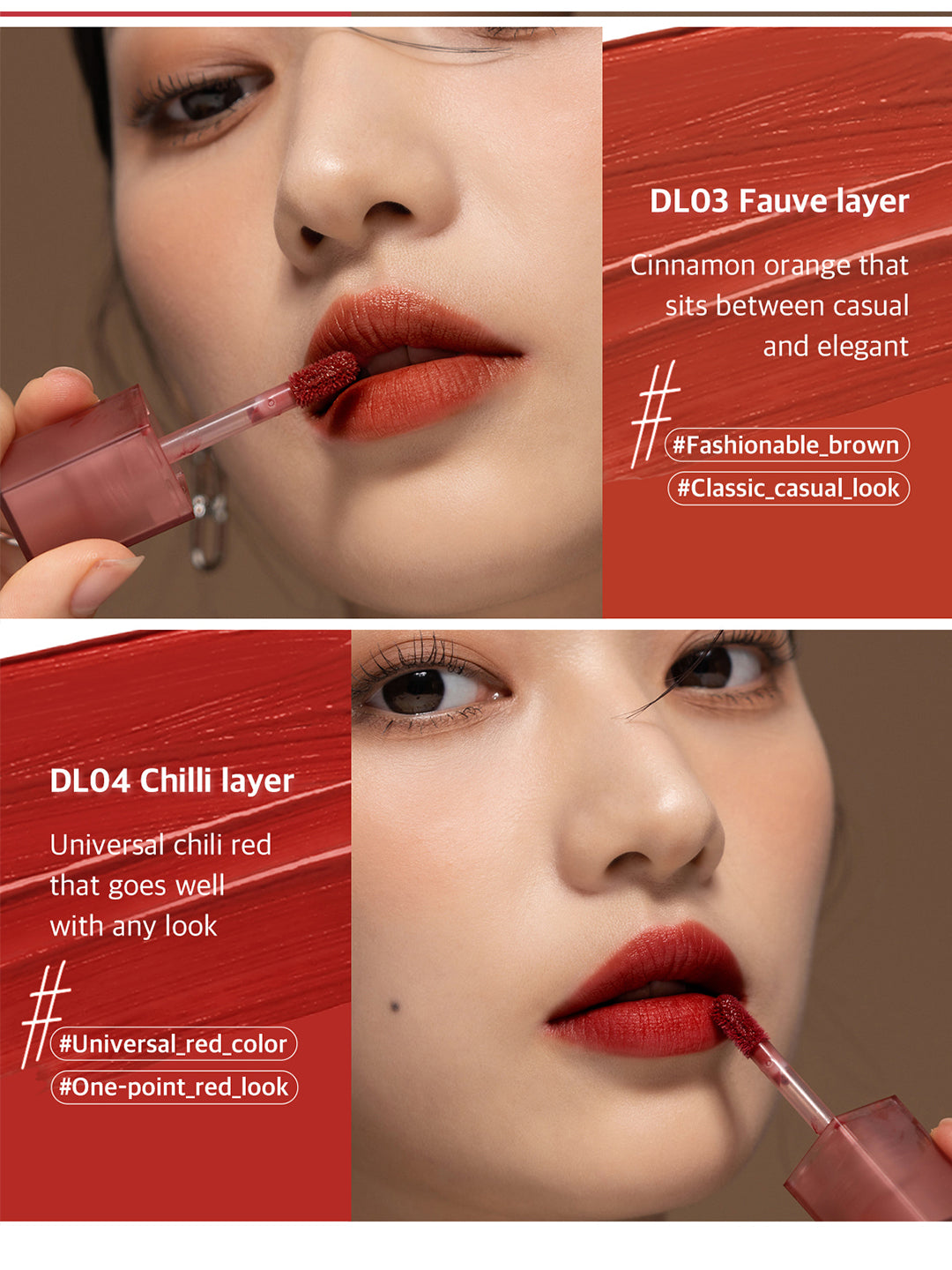 DL03 Fauve layer

Cinnamon orange that sits between casual and elegant

#

#Fashionable_brown

#Classic_casual_look

DL04 Chilli layer

Universal chili red that goes well with any look

#

#Universal_red_color

#One-point_red_look