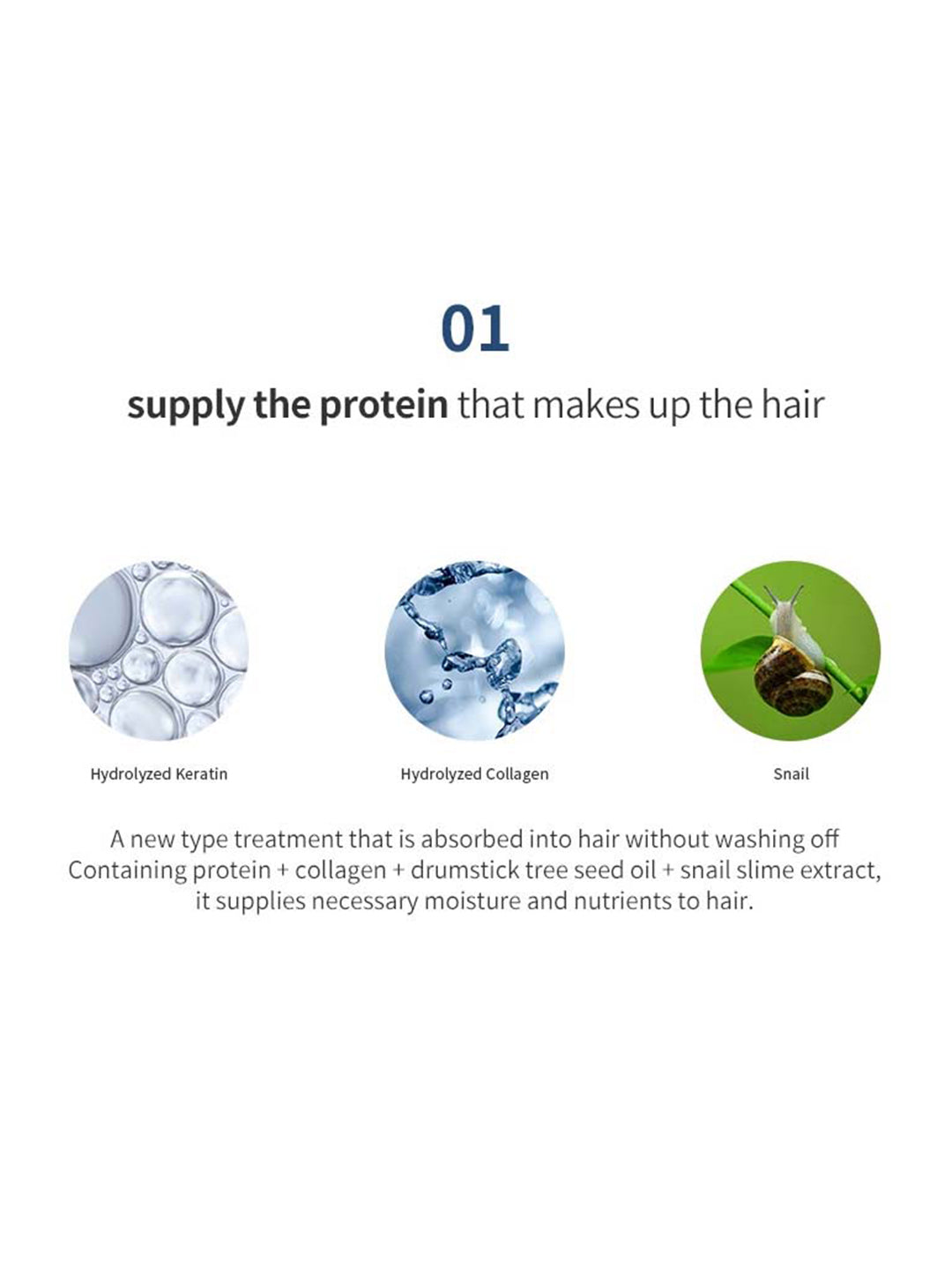 01

supply the protein that makes up the hair

Hydrolyzed Keratin

Hydrolyzed Collagen

Snail

A new type treatment that is absorbed into hair without washing off
Containing protein + collagen + drumstick tree seed oil + snail slime extract,
it supplies necessary moisture and nutrients to hair.