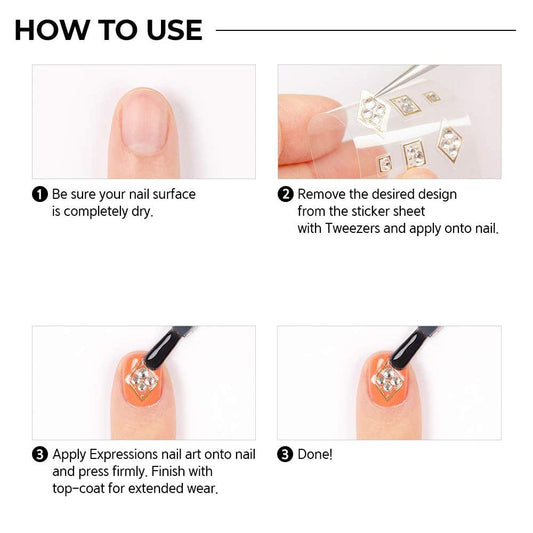 HOW TO USE

❶ Be sure your nail surface is completely dry.

❷ Remove the desired design from the sticker sheet with Tweezers and apply onto nail.

❸ Apply Expressions nail art onto nail and press firmly. Finish with top-coat for extended wear.

❸ Done!