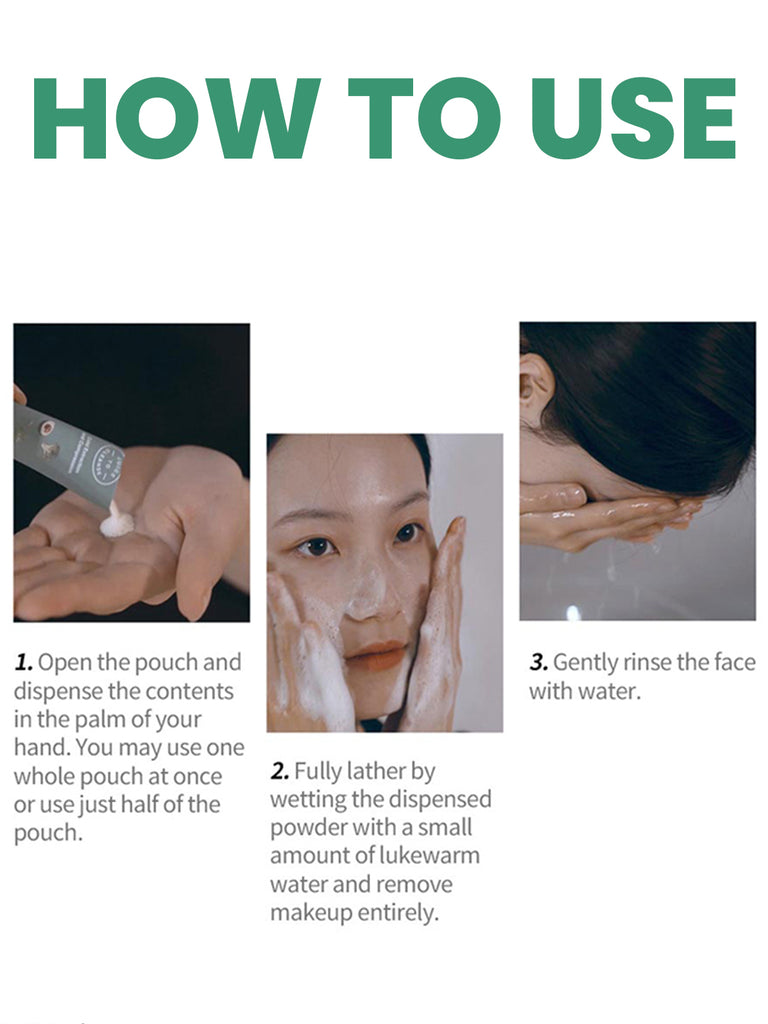 HOW TO USE

1. Open the pouch and dispense the contents in the palm of your hand. You may use one whole pouch at once or use just half of the pouch.

2. Fully lather by wetting the dispensed powder with a small amount of lukewarm water and remove makeup entirely.

3. Gently rinse the face with water.