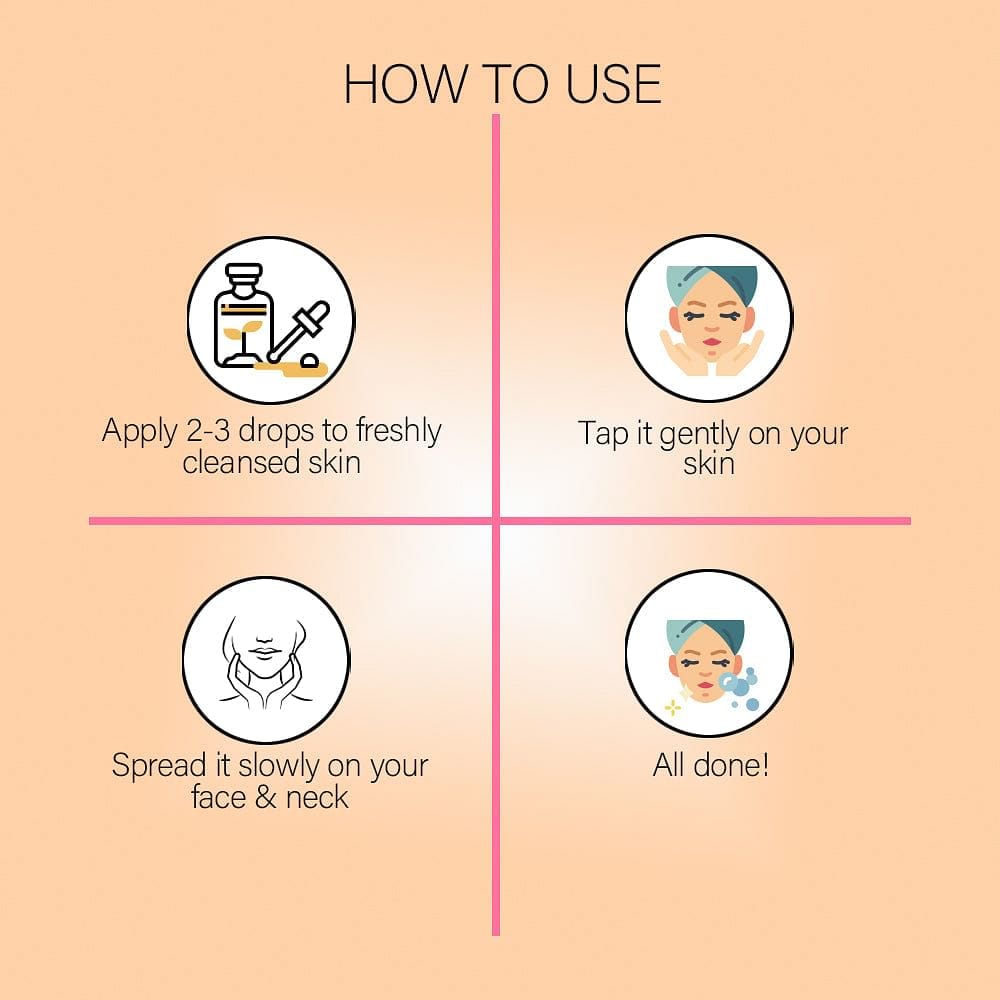 HOW TO USE

Apply 2-3 drops to freshly cleansed skin

Tap it gently on your skin

Spread it slowly on your face & neck

All done!