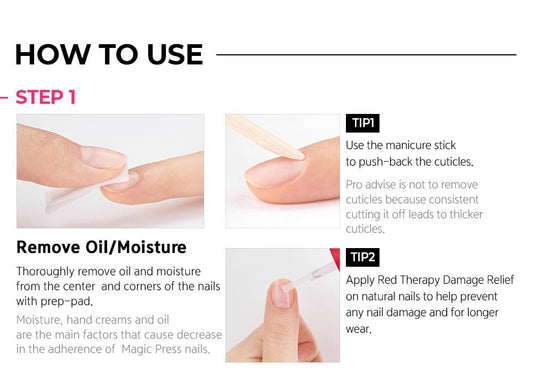 HOW TO USE

STEP 1

Remove Oil/Moisture

Thoroughly remove oil and moisture from the center and corners of the nails with prep-pad.

Moisture, hand creams and oil are the main factors that cause decrease in the adherence of Magic Press nails.

TIP1

Use the manicure stick to push-back the cuticles.

Pro advise is not to remove cuticles because consistent cutting it off leads to thicker cuticles.

TIP2

Apply Red Therapy Damage Relief on natural nails to help prevent any nail damage and for longer wear.