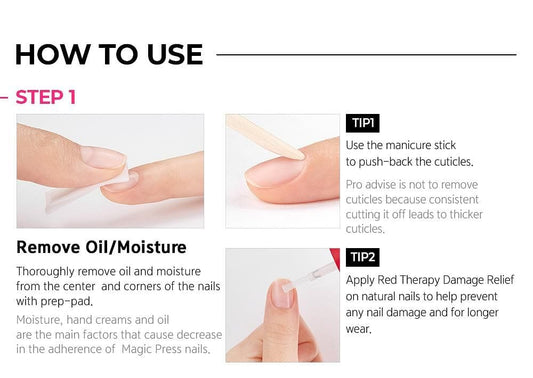 HOW TO USE

STEP 1

Remove Oil/Moisture

Thoroughly remove oil and moisture from the center and corners of the nails with prep-pad.

Moisture, hand creams and oil are the main factors that cause decrease in the adherence of Magic Press nails.

TIP1

Use the manicure stick to push-back the cuticles.

Pro advise is not to remove cuticles because consistent cutting it off leads to thicker cuticles.

TIP2

Apply Red Therapy Damage Relief on natural nails to help prevent any nail damage and for longer wear.