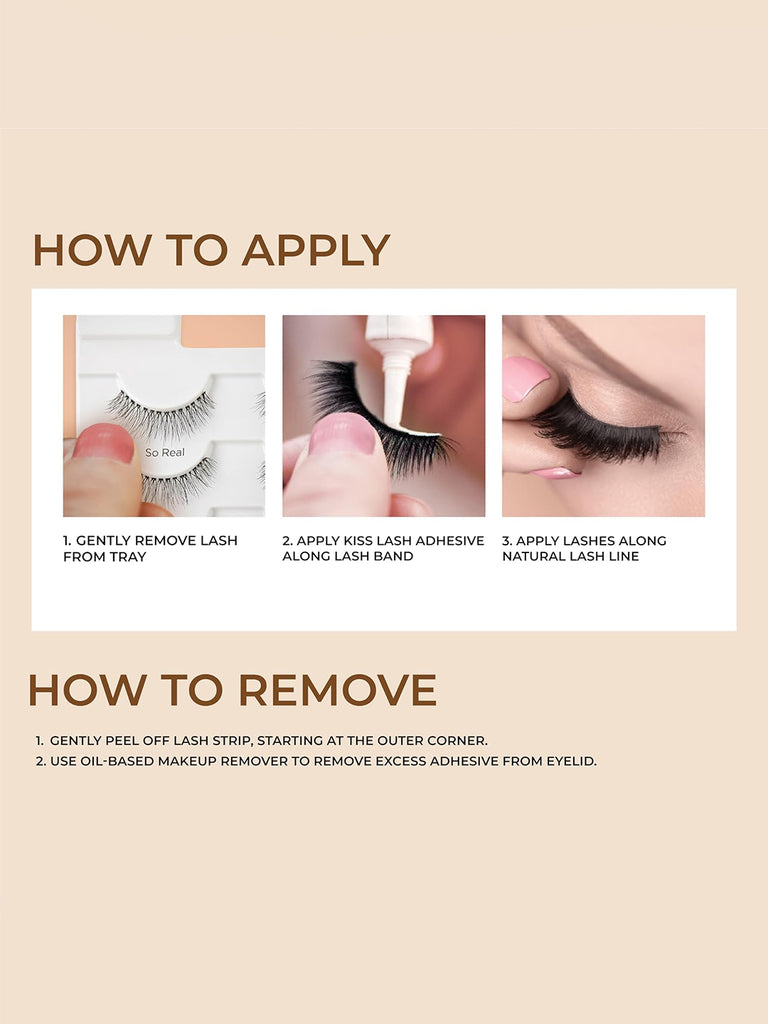 HOW TO APPLY

So Real

1. GENTLY REMOVE LASH FROM TRAY

2. APPLY KISS LASH ADHESIVE ALONG LASH BAND

3. APPLY LASHES ALONG NATURAL LASH LINE

HOW TO REMOVE

1. GENTLY PEEL OFF LASH STRIP, STARTING AT THE OUTER CORNER.
2. USE OIL-BASED MAKEUP REMOVER TO REMOVE EXCESS ADHESIVE FROM EYELID.