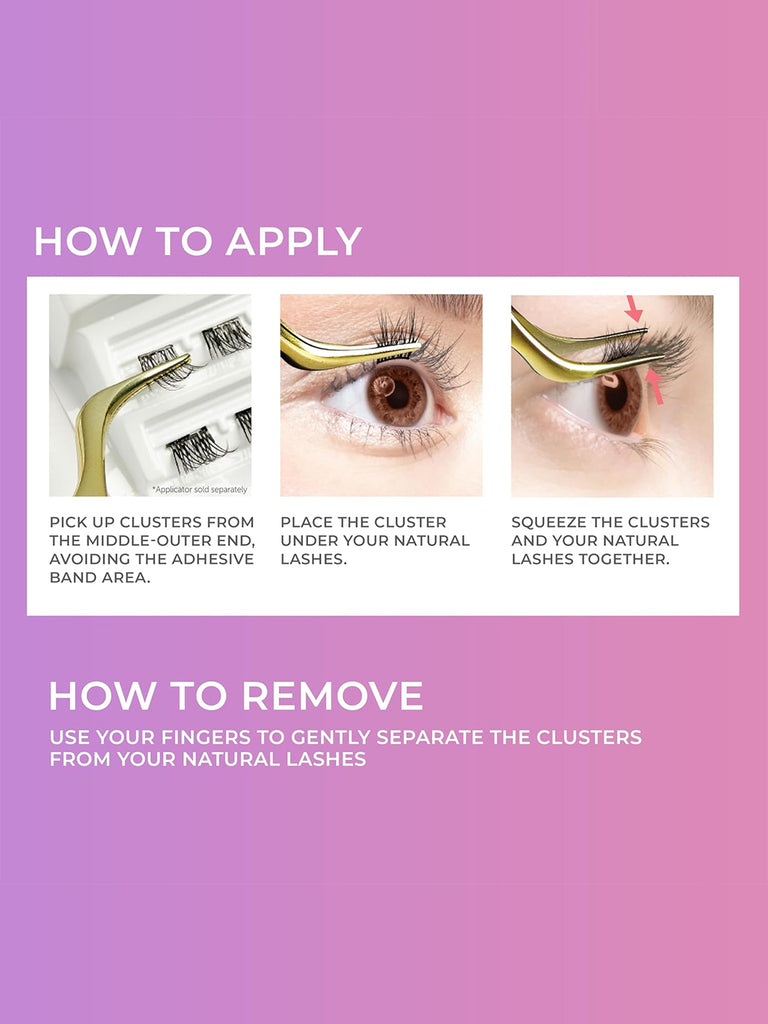 HOW TO APPLY

*Applicator sold separately

PICK UP CLUSTERS FROM THE MIDDLE-OUTER END, AVOIDING THE ADHESIVE BAND AREA.

PLACE THE CLUSTER UNDER YOUR NATURAL LASHES.

SQUEEZE THE CLUSTERS AND YOUR NATURAL LASHES TOGETHER.

HOW TO REMOVE

USE YOUR FINGERS TO GENTLY SEPARATE THE CLUSTERS FROM YOUR NATURAL LASHES