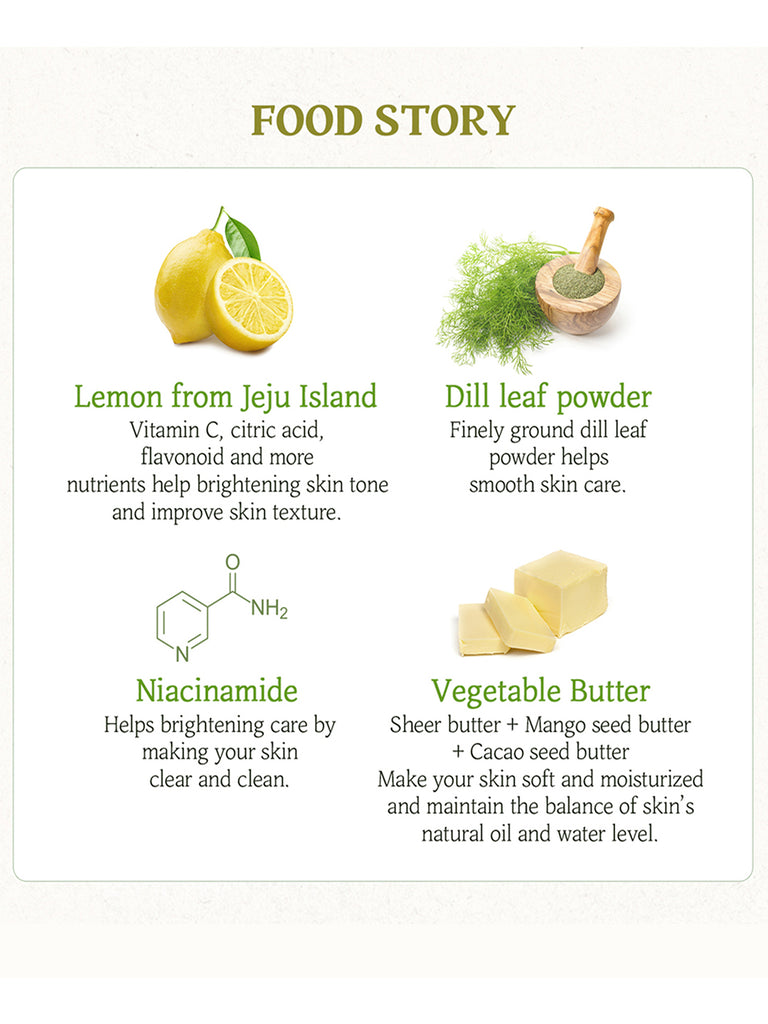 FOOD STORY

Lemon from Jeju Island
Vitamin C, citric acid, flavonoid and more nutrients help brightening skin tone and improve skin texture.

Dill leaf powder
Finely ground dill leaf powder helps smooth skin care.

O

$NH_2$

N

Niacinamide
Helps brightening care by making your skin clear and clean.

Vegetable Butter
Sheer butter + Mango seed butter + Cacao seed butter
Make your skin soft and moisturized and maintain the balance of skin's natural oil and water level.