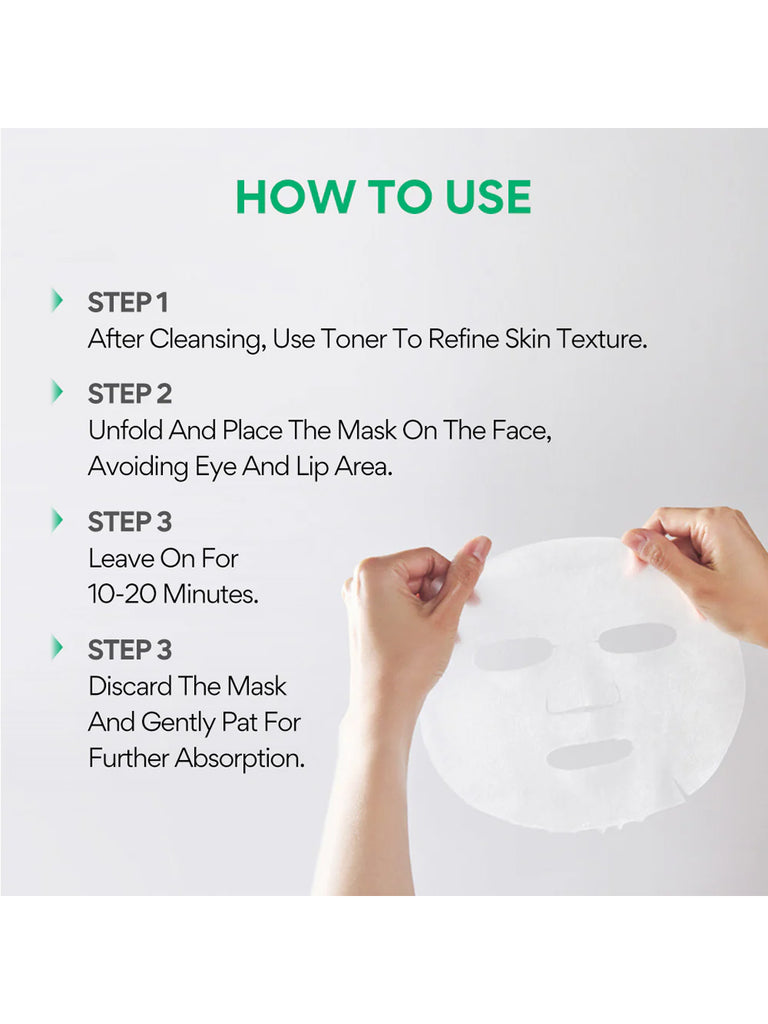 HOW TO USE

STEP 1
After Cleansing, Use Toner To Refine Skin Texture.

STEP 2
Unfold And Place The Mask On The Face, Avoiding Eye And Lip Area.

STEP 3
Leave On For 10-20 Minutes.

STEP 3
Discard The Mask And Gently Pat For Further Absorption.