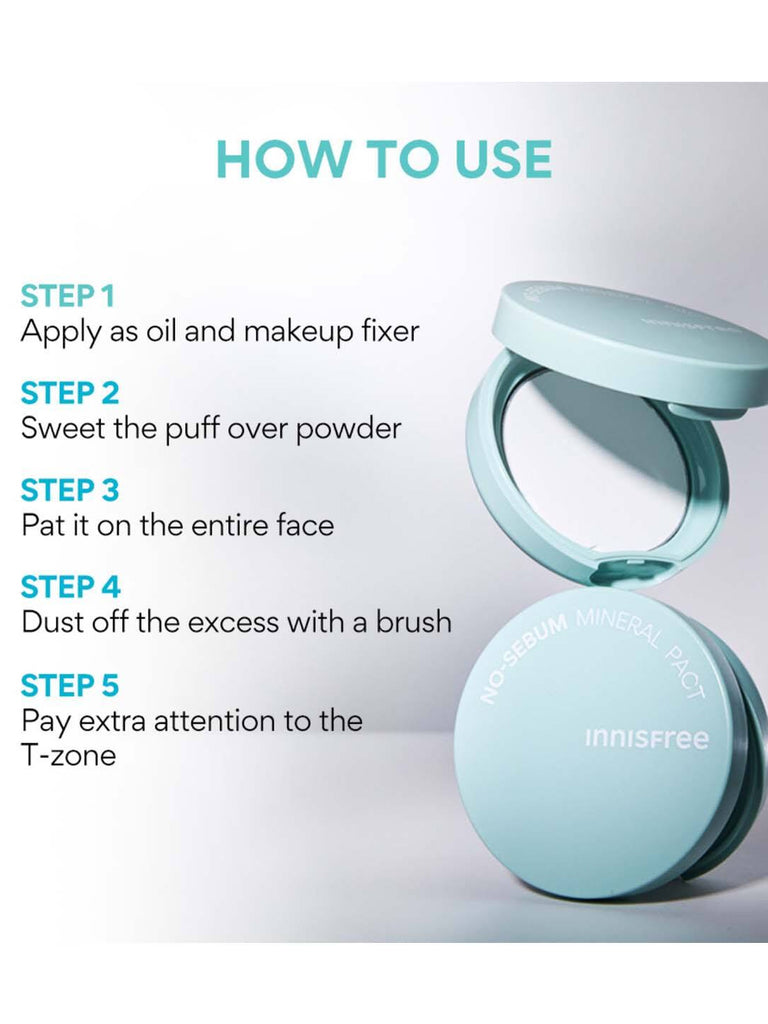 HOW TO USE

STEP 1
Apply as oil and makeup fixer

STEP 2
Sweet the puff over powder

STEP 3
Pat it on the entire face

STEP 4
Dust off the excess with a brush

STEP 5
Pay extra attention to the T-zone

NO-SEBUM MINERAL PACT
innisfree