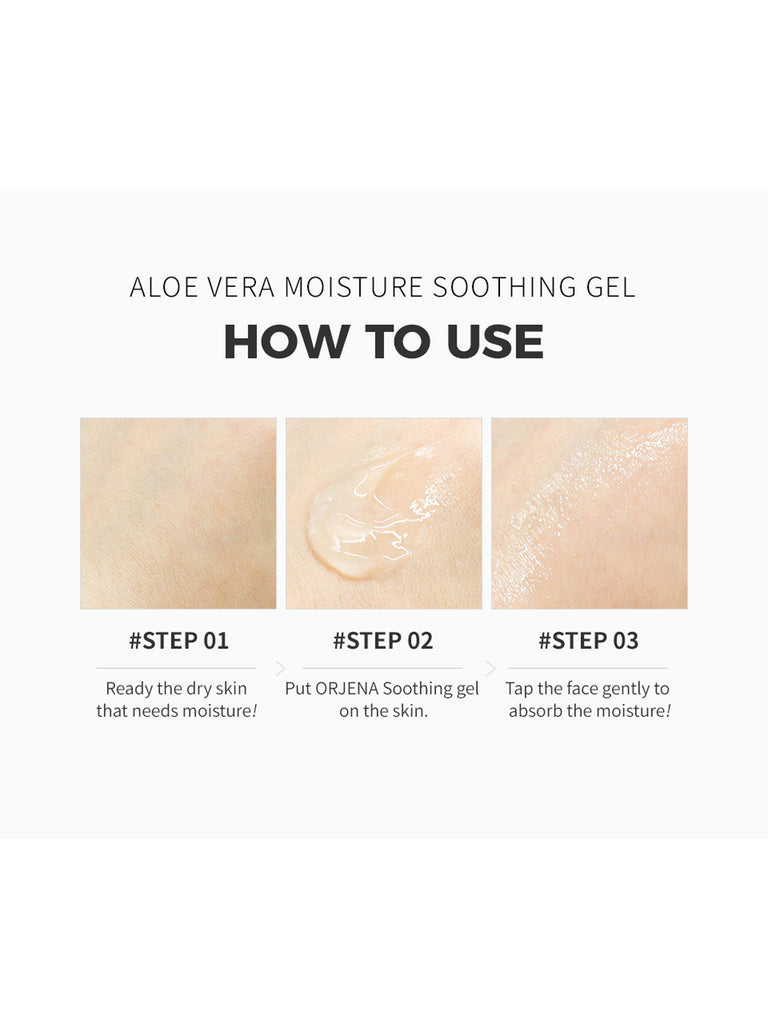 ALOE VERA MOISTURE SOOTHING GEL

HOW TO USE

#STEP 01

Ready the dry skin that needs moisture!

#STEP 02

Put ORJENA Soothing gel on the skin.

#STEP 03

Tap the face gently to absorb the moisture!